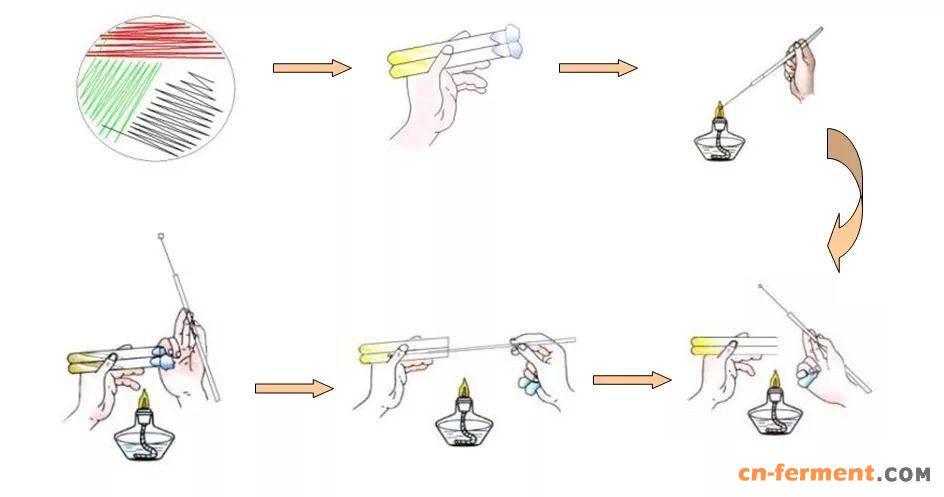 cn-ferment.COM